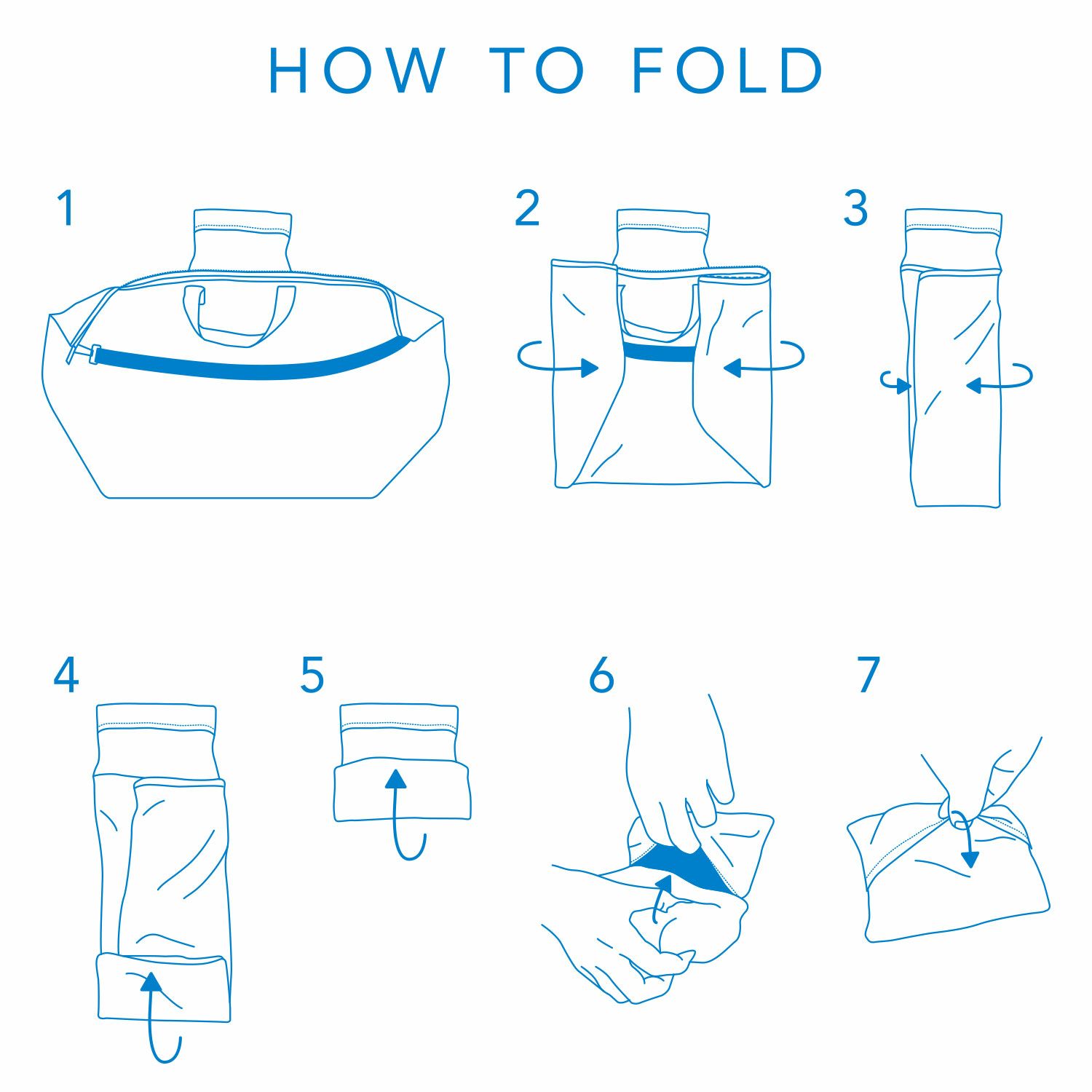 HOW TO FOLD

1

2

3

4

5

6

7