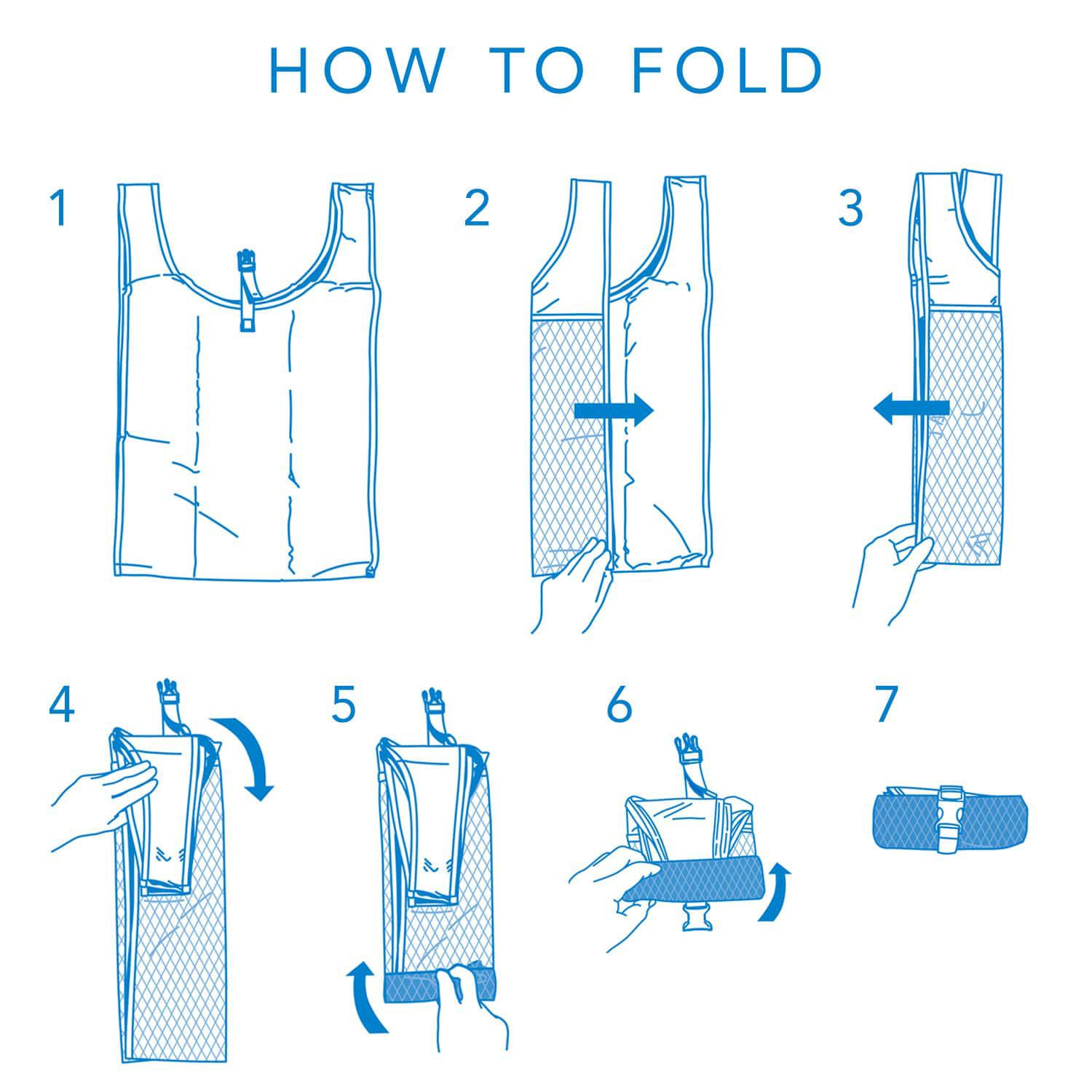 HOW TO FOLD

1

2

3

4

5

6

7