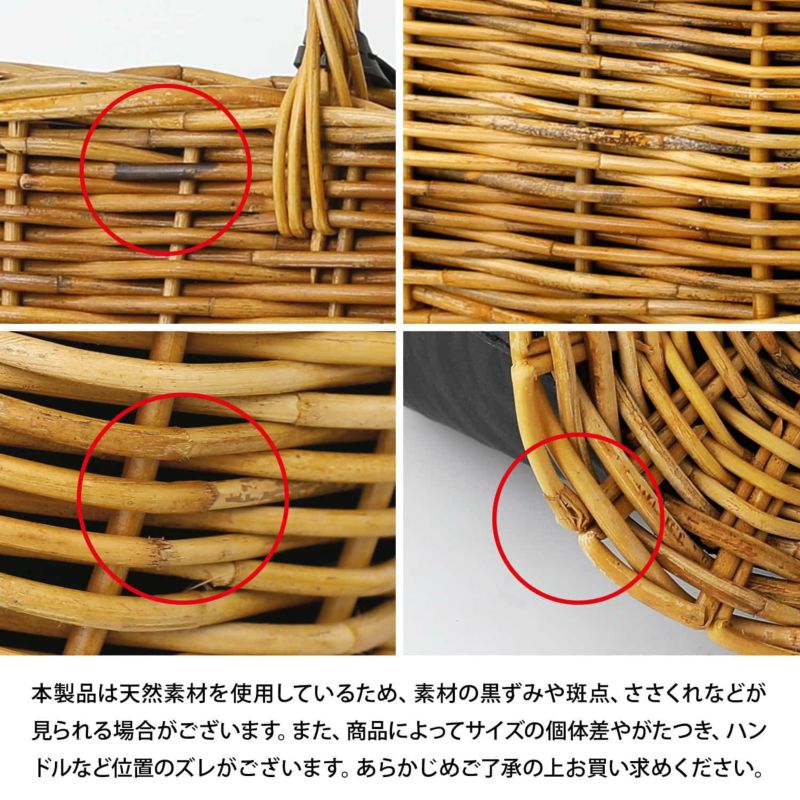 本製品は天然素材を使用しているため、素材の黒ずみや斑点、ささくれなどが見られる場合がございます。また、商品によってサイズの個体差やがたつき、ハンドルなど位置のズレがございます。あらかじめご了承の上お買い求めください。